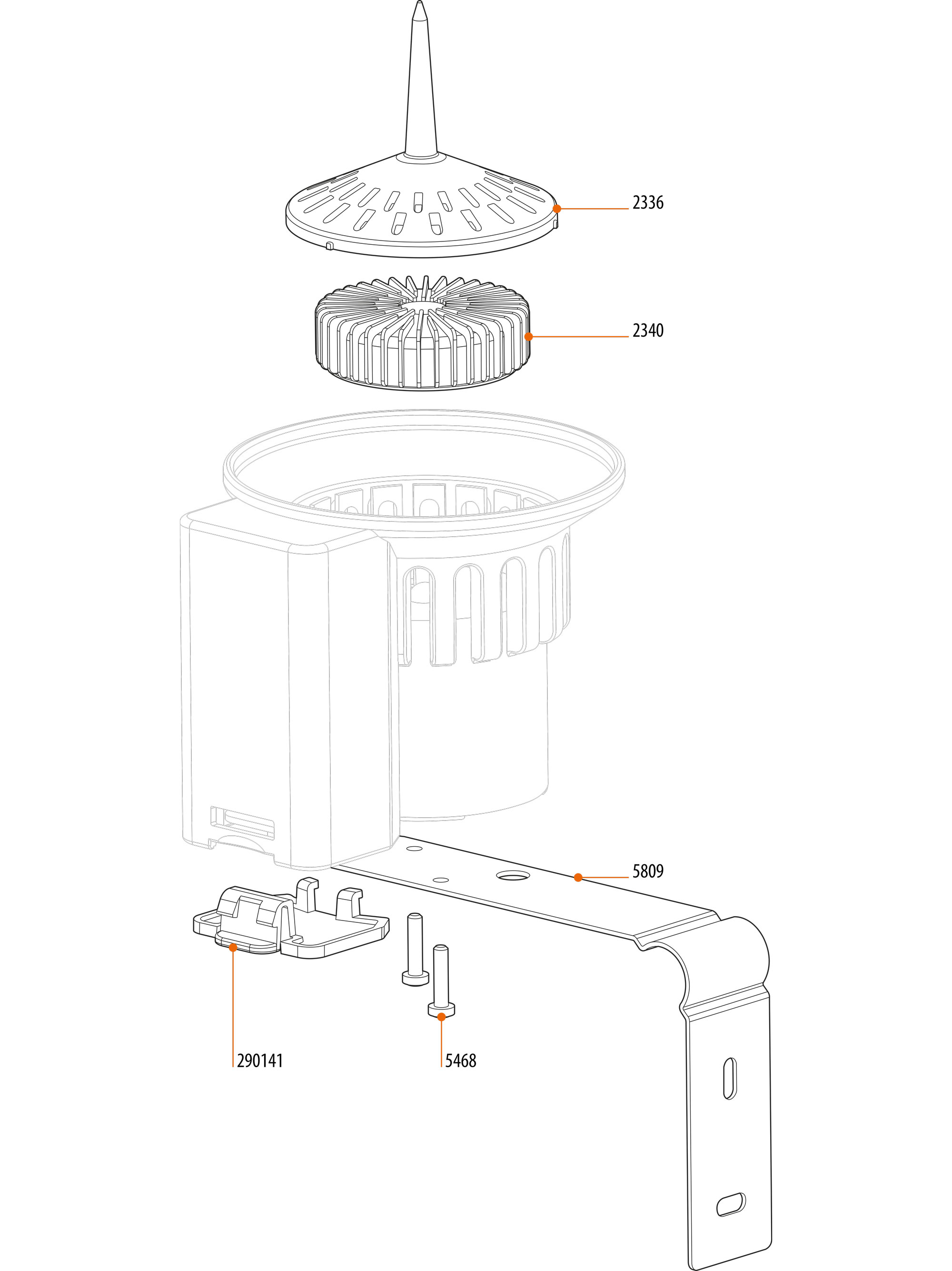 2336

2340

5809

290141

5468