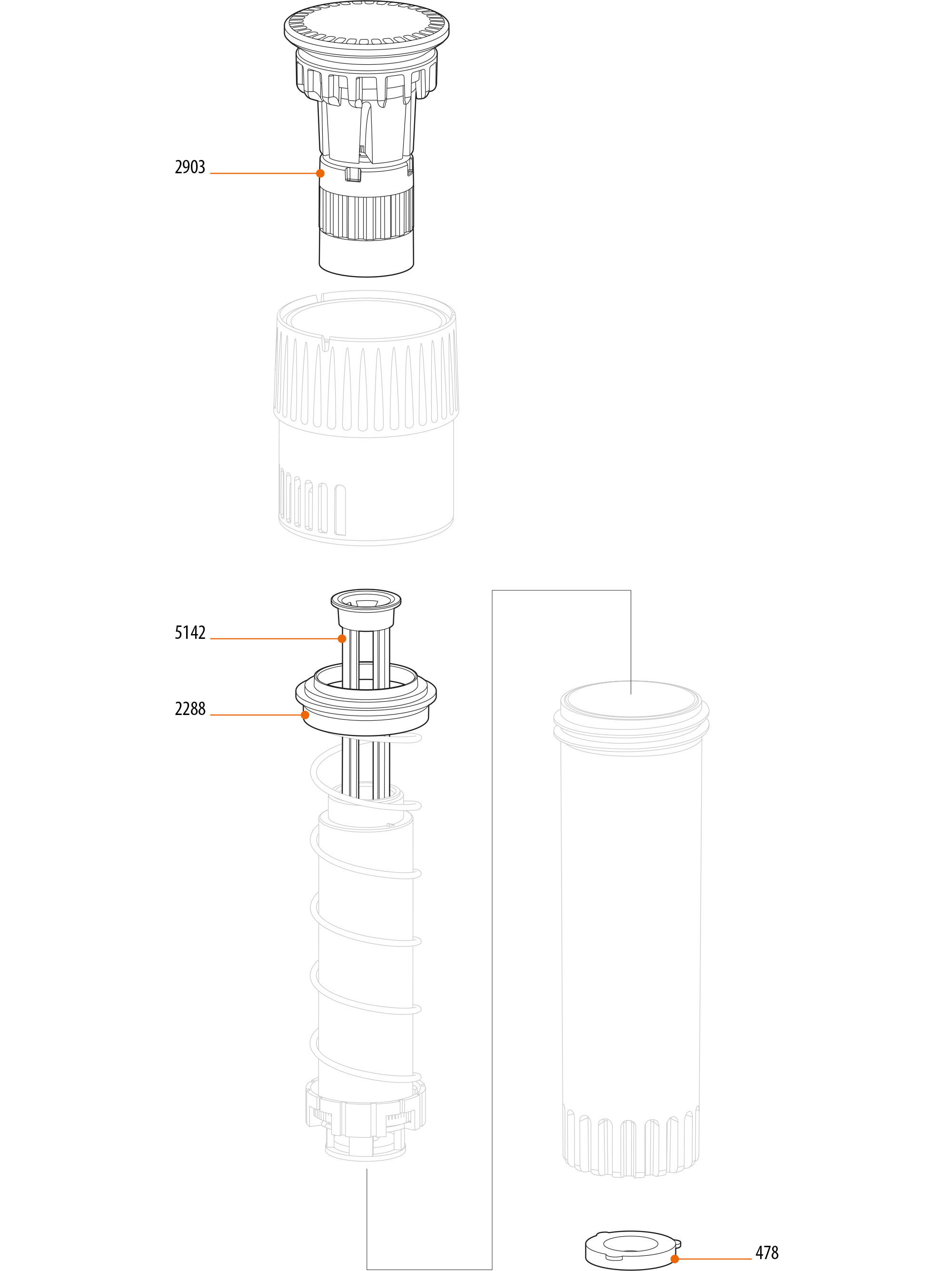 2903

5142

2288

478