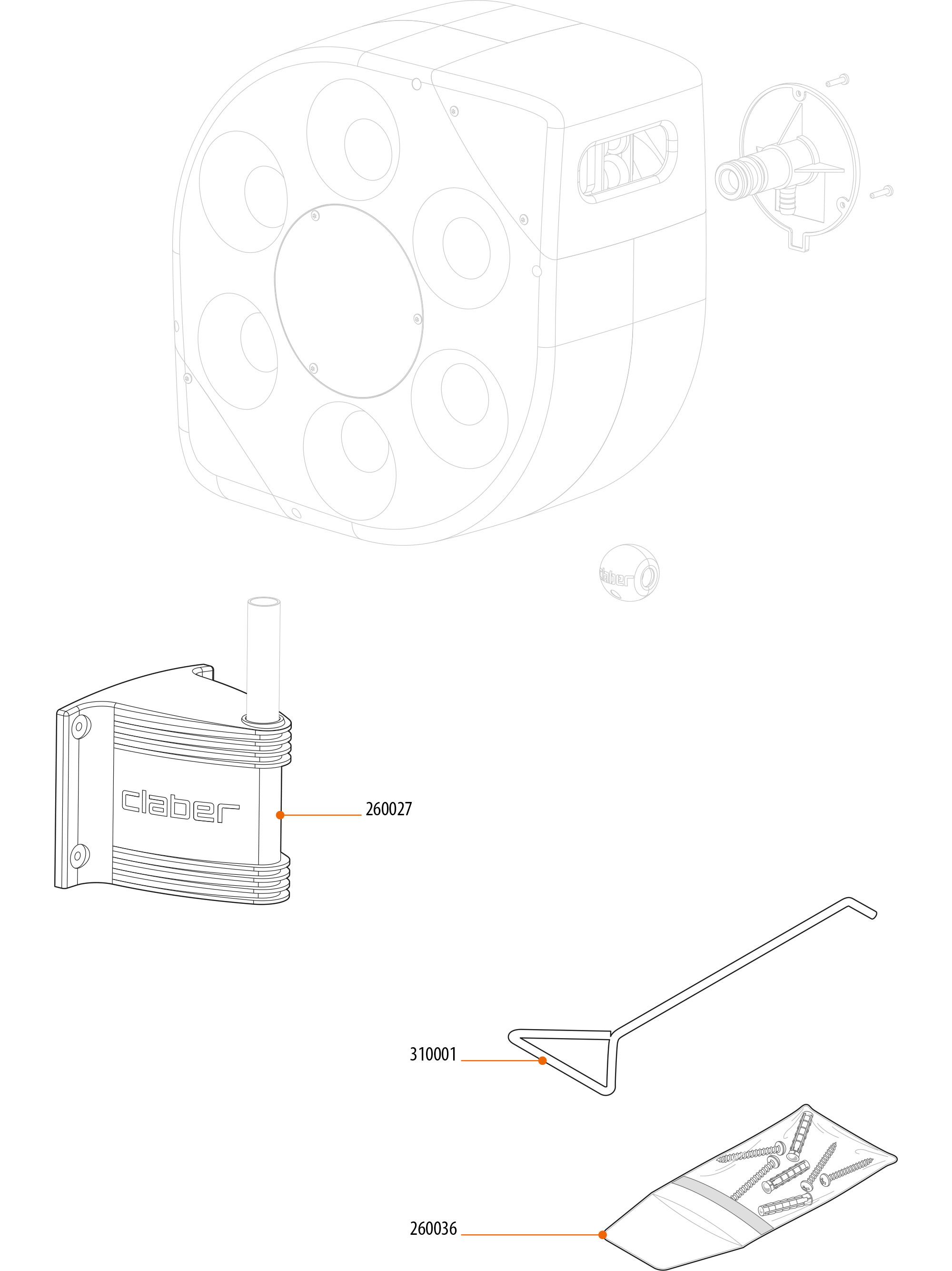 claber

claber

260027

310001

260036