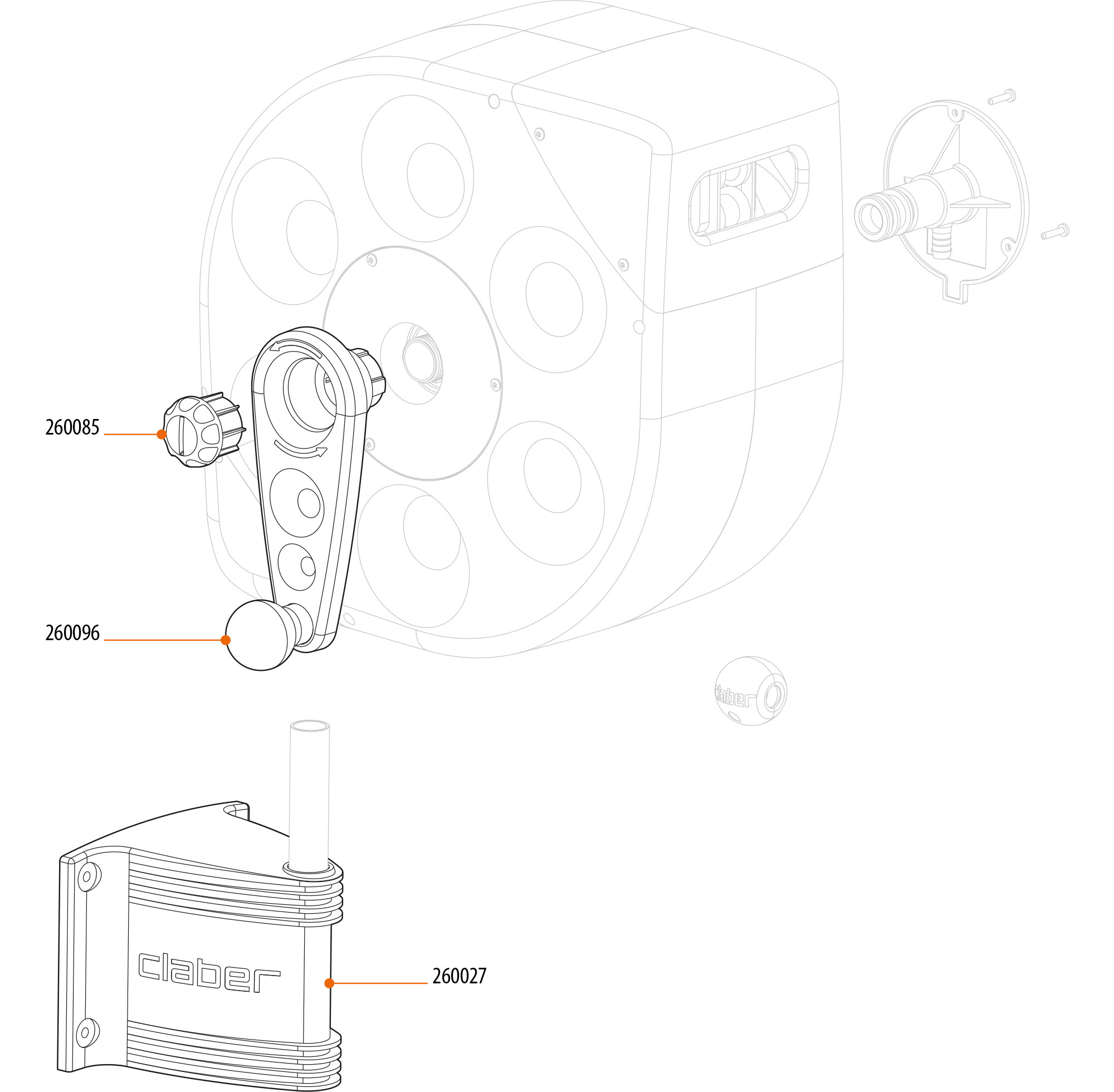 260085

260096

claber

claber

260027