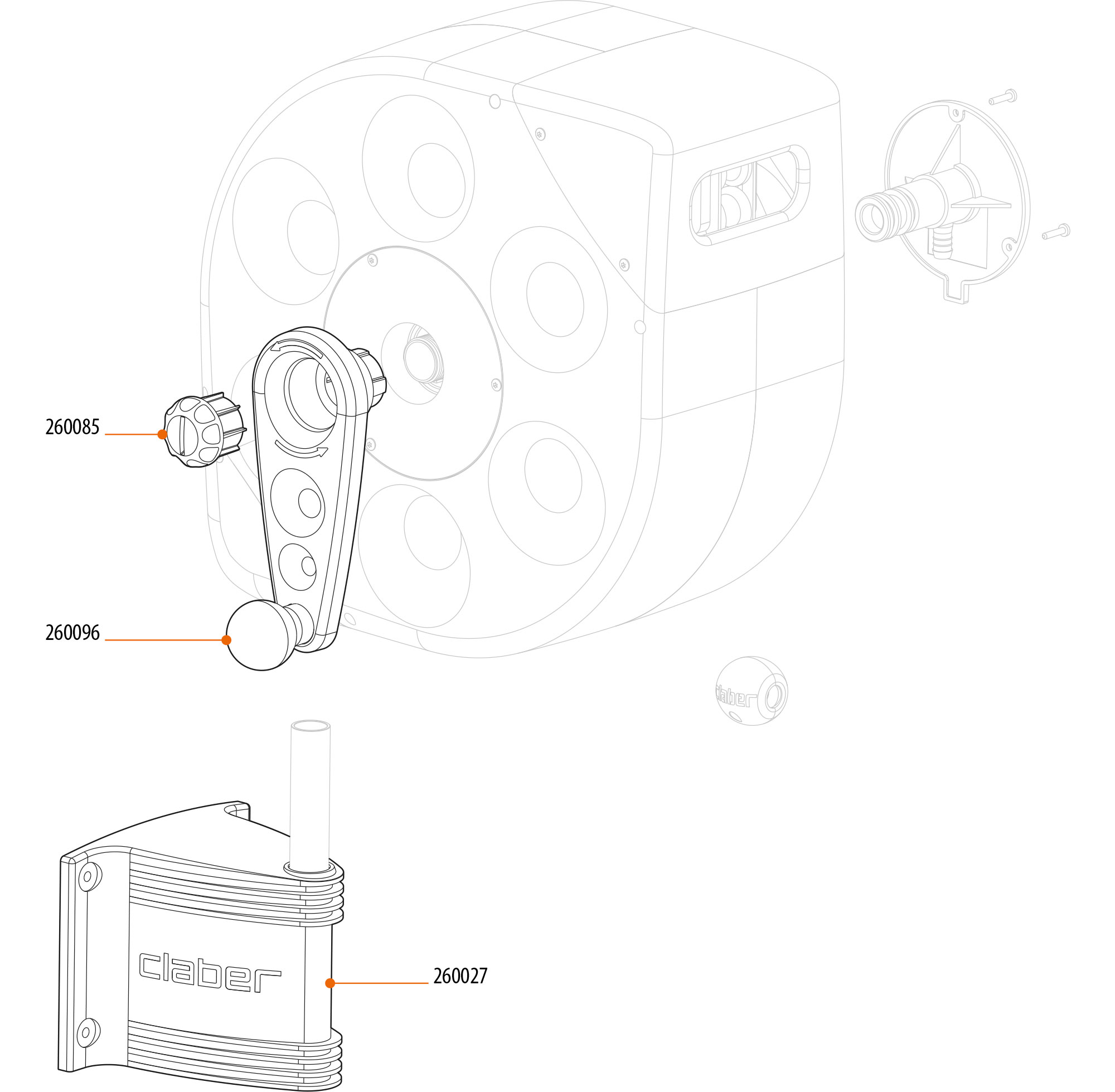 260085

260096

claber

claber

260027