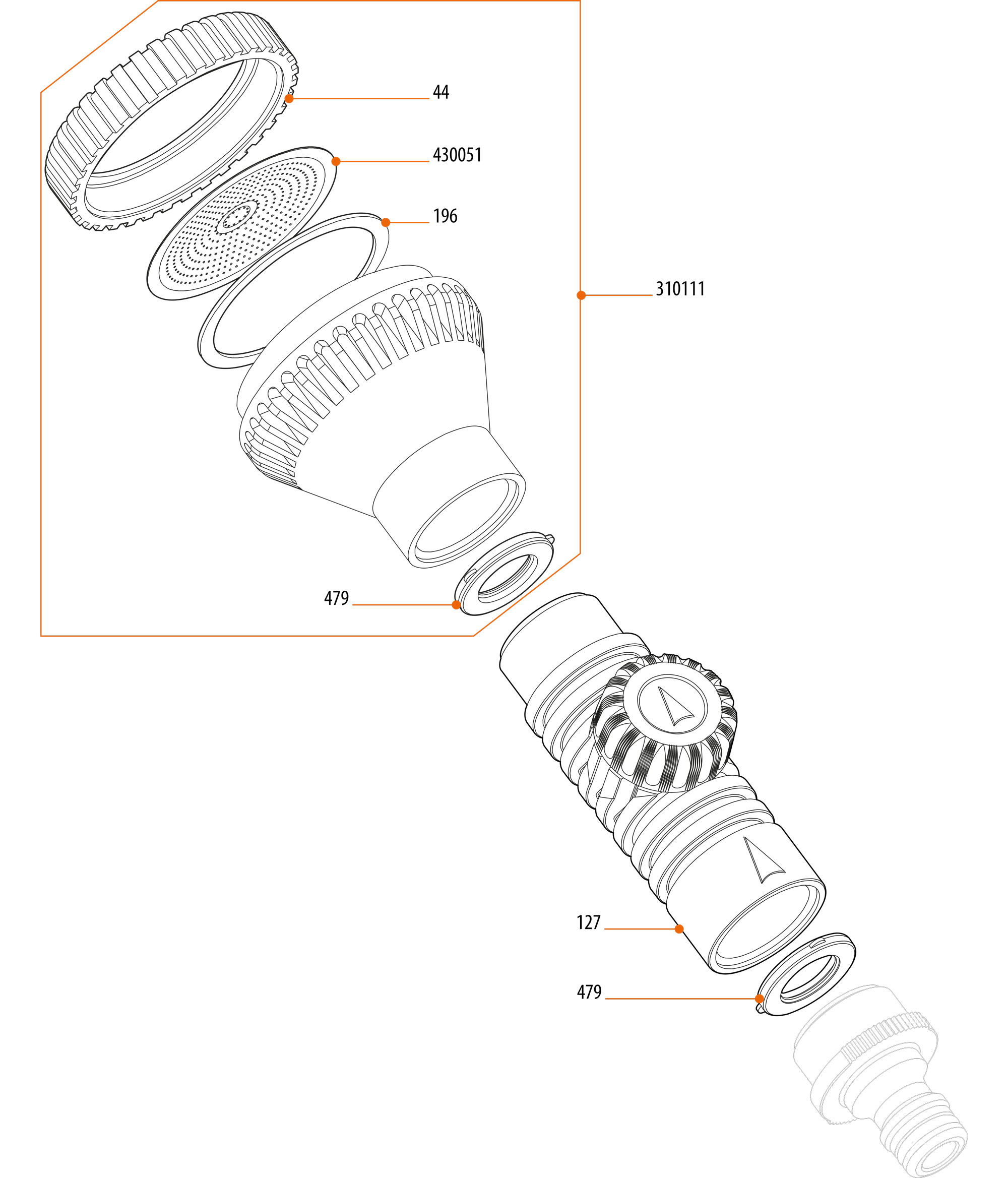 44

430051

196

310111

479

127

479