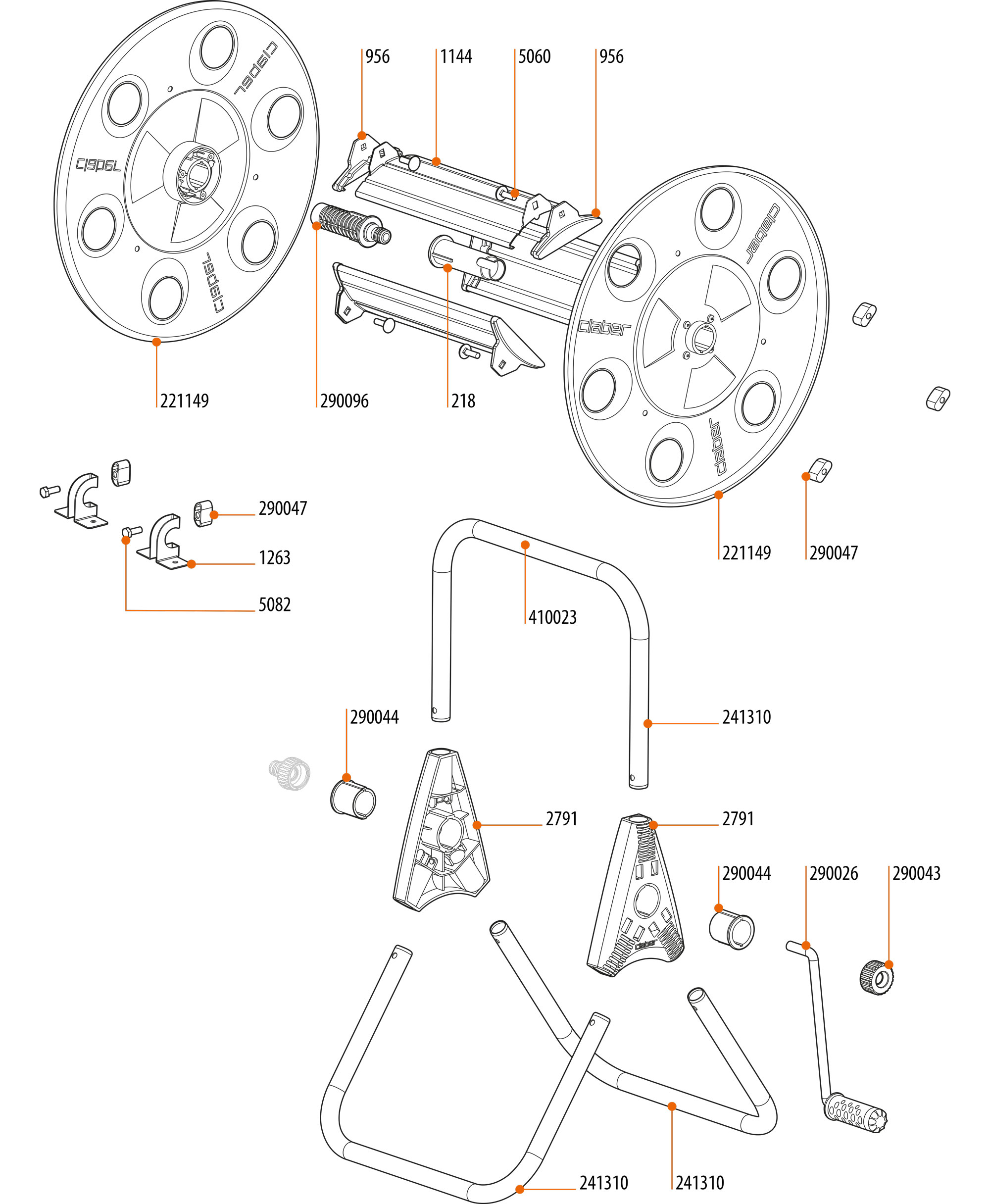 956
1144
5060
956
claber
claber
claber
claber
claber
claber
221149
290096
218
290047
1263
5082
221149
290047
410023
290044
241310
2791
2791
290044
290026
290043
claber
241310
241310