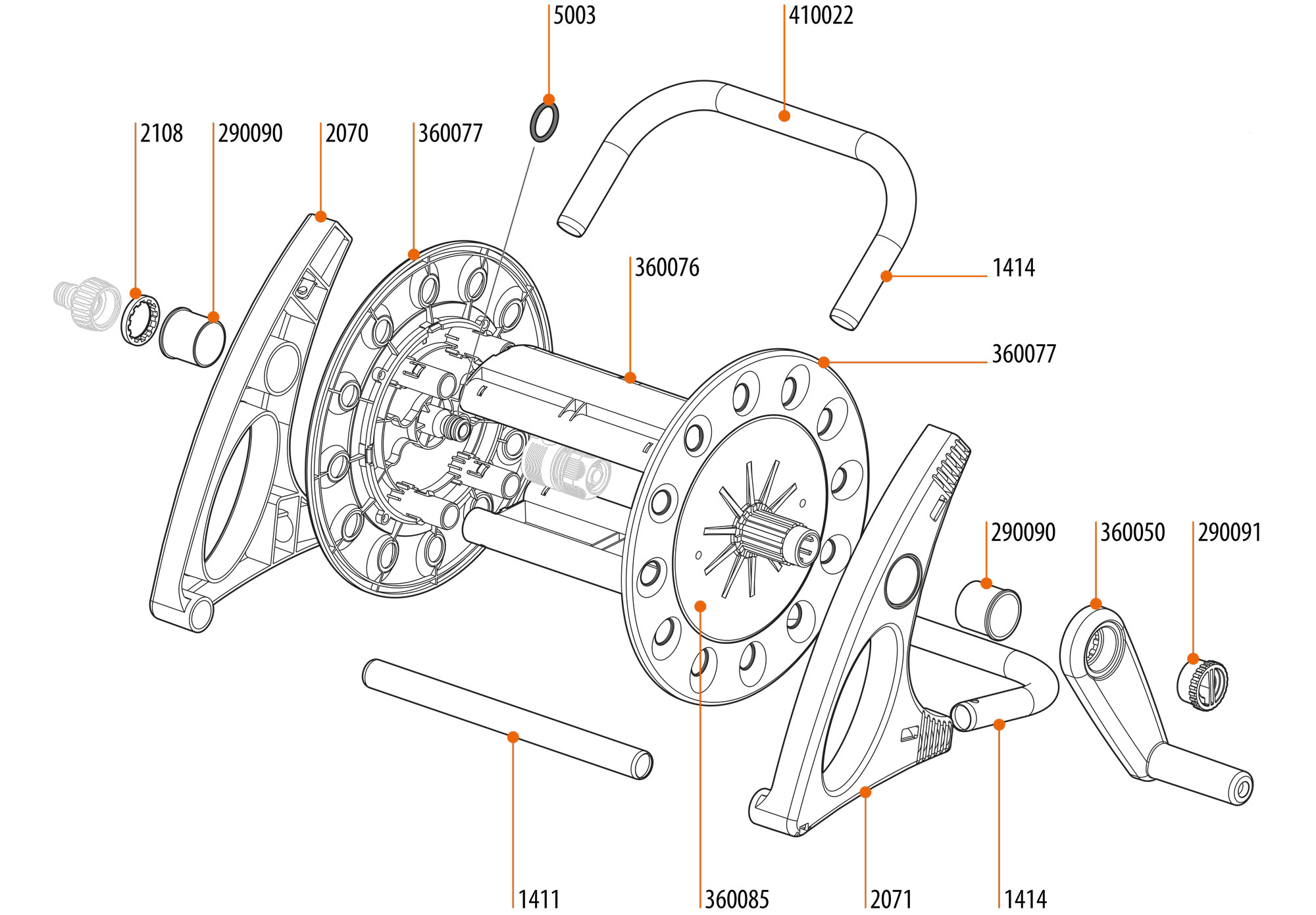 5003
410022
2108
290090
2070
360077
360076
1414
360077
290090
360050
290091
1411
360085
2071
1414