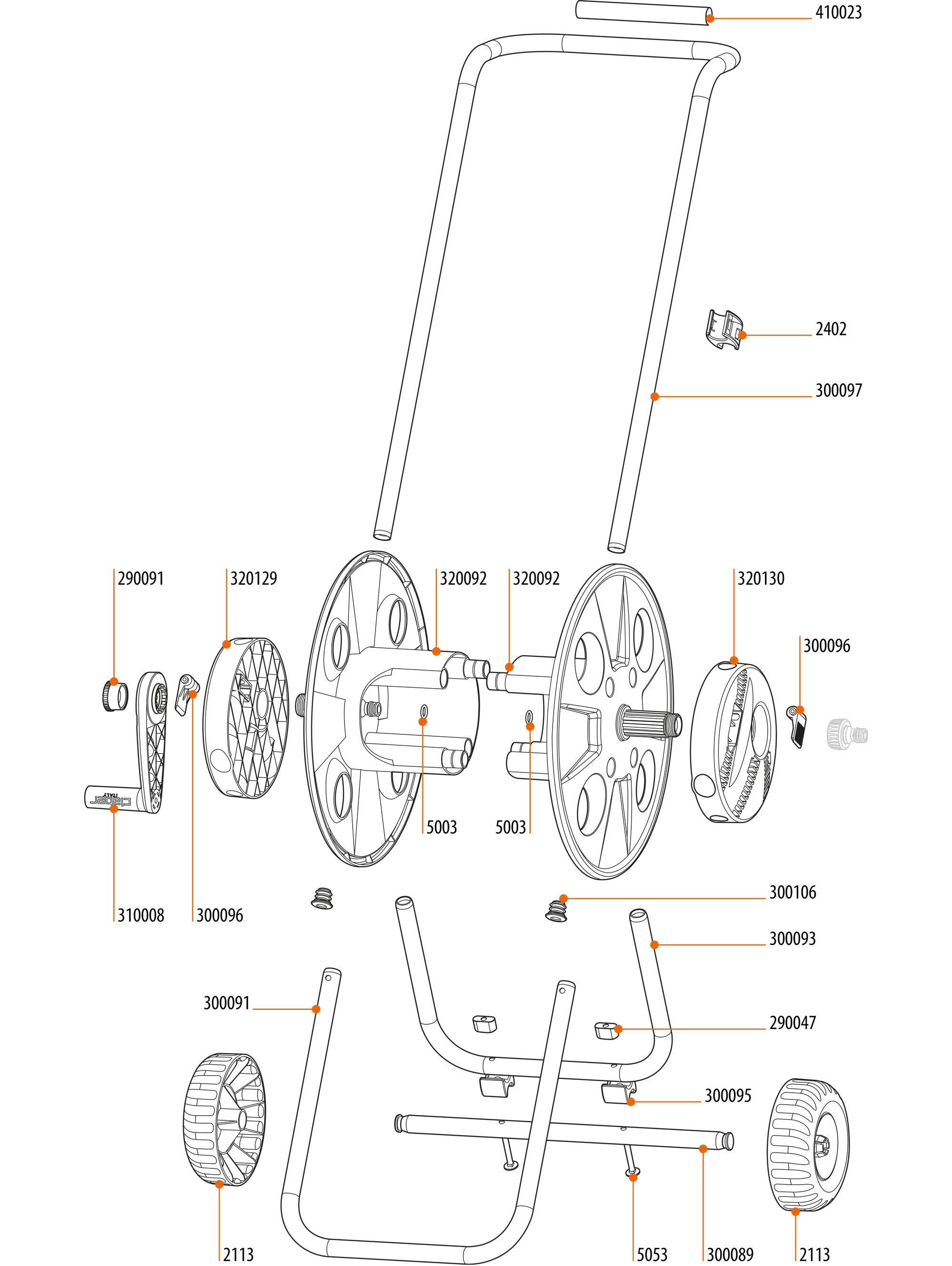 410023

2402

300097

290091

320129

320092

320092

320130

300096

claber ITALY

5003

5003

310008

300096

300106

300093

300091

290047

300095

2113

5053

300089

2113