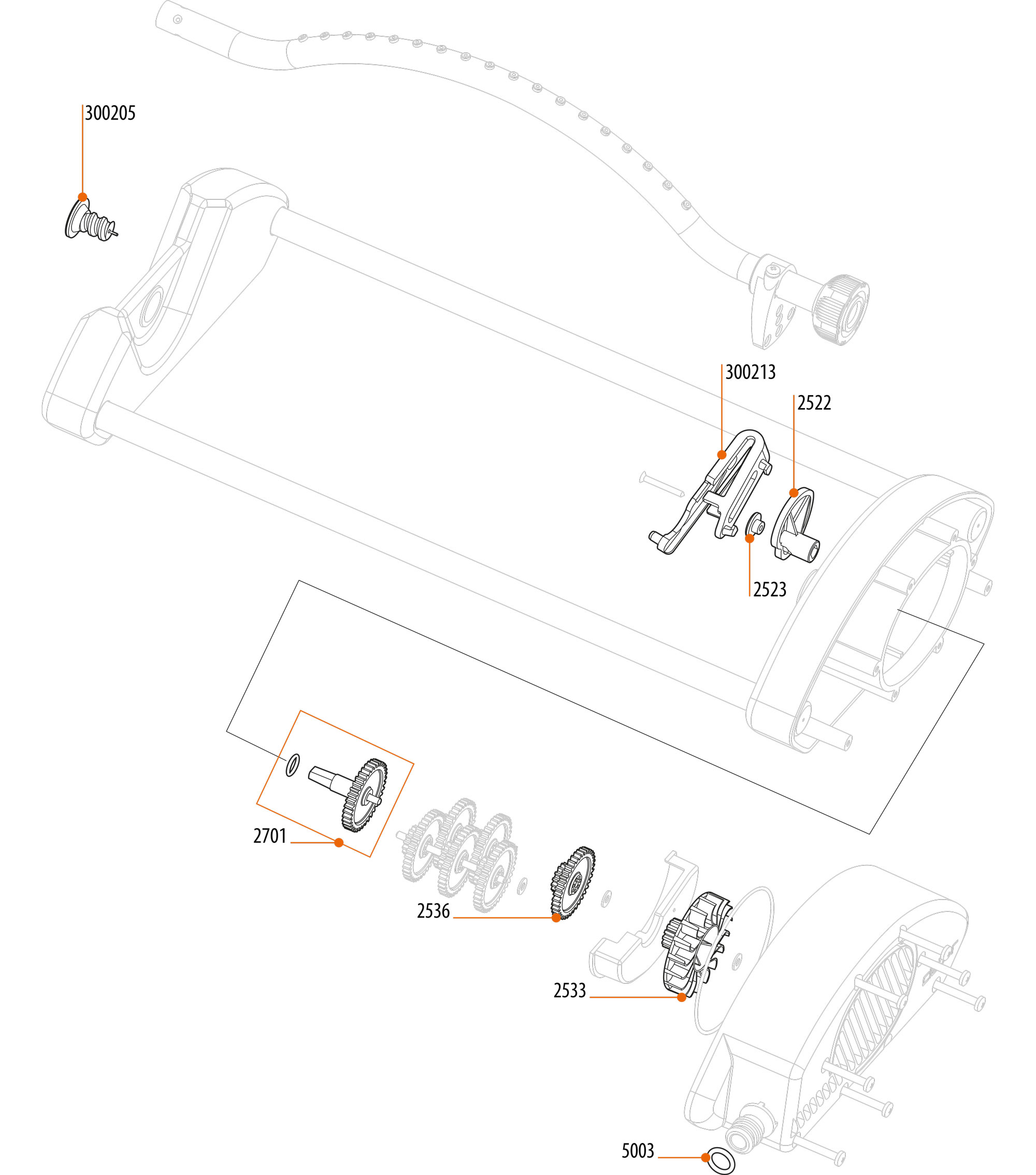 300205

300213

2522

2523

2701

2536

2533

5003