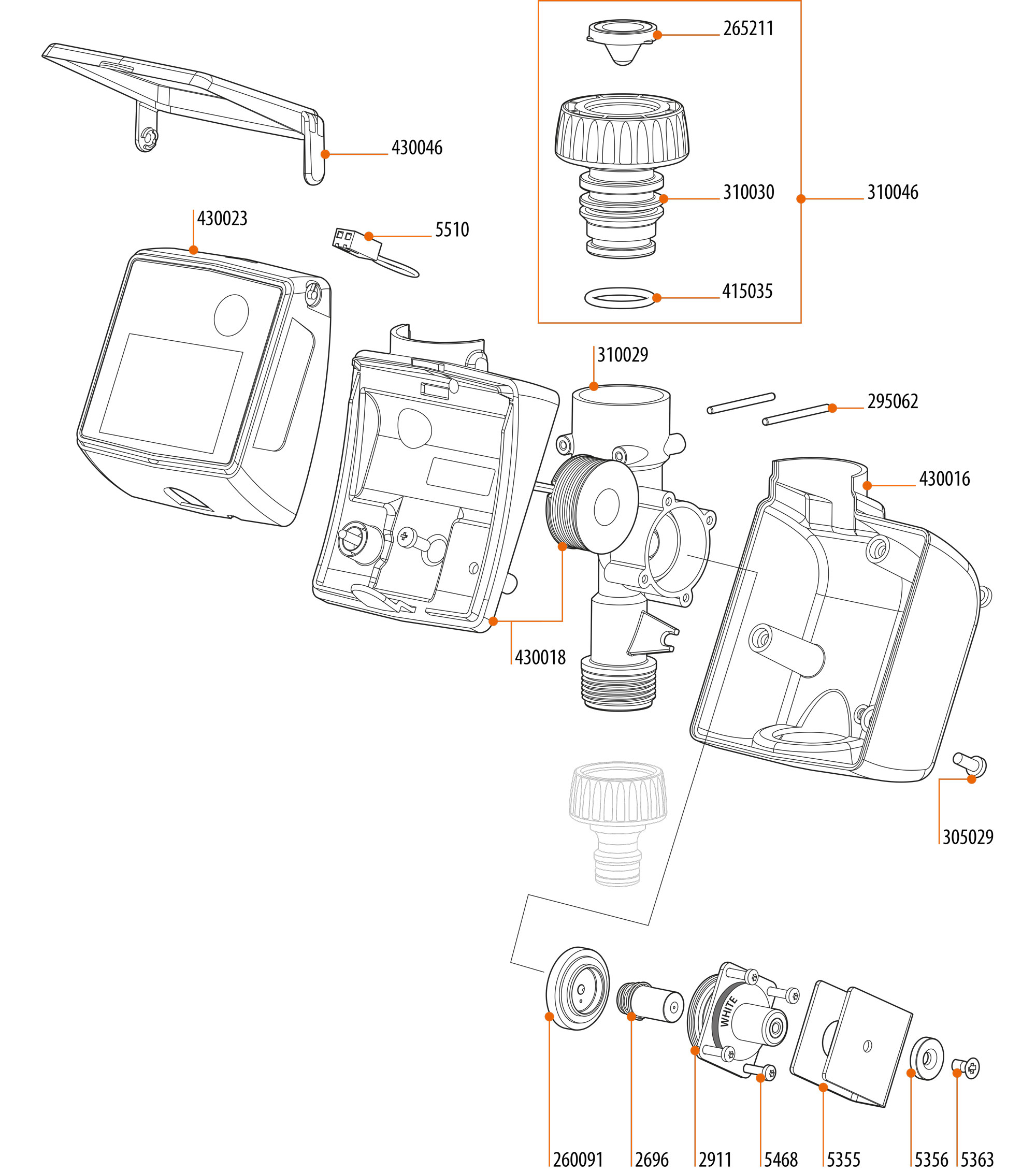 265211

430046

310030

310046

430023

5510

415035

310029

295062

430016

430018

305029

WHITE

260091

2696

2911

5468

5355

5356

5363