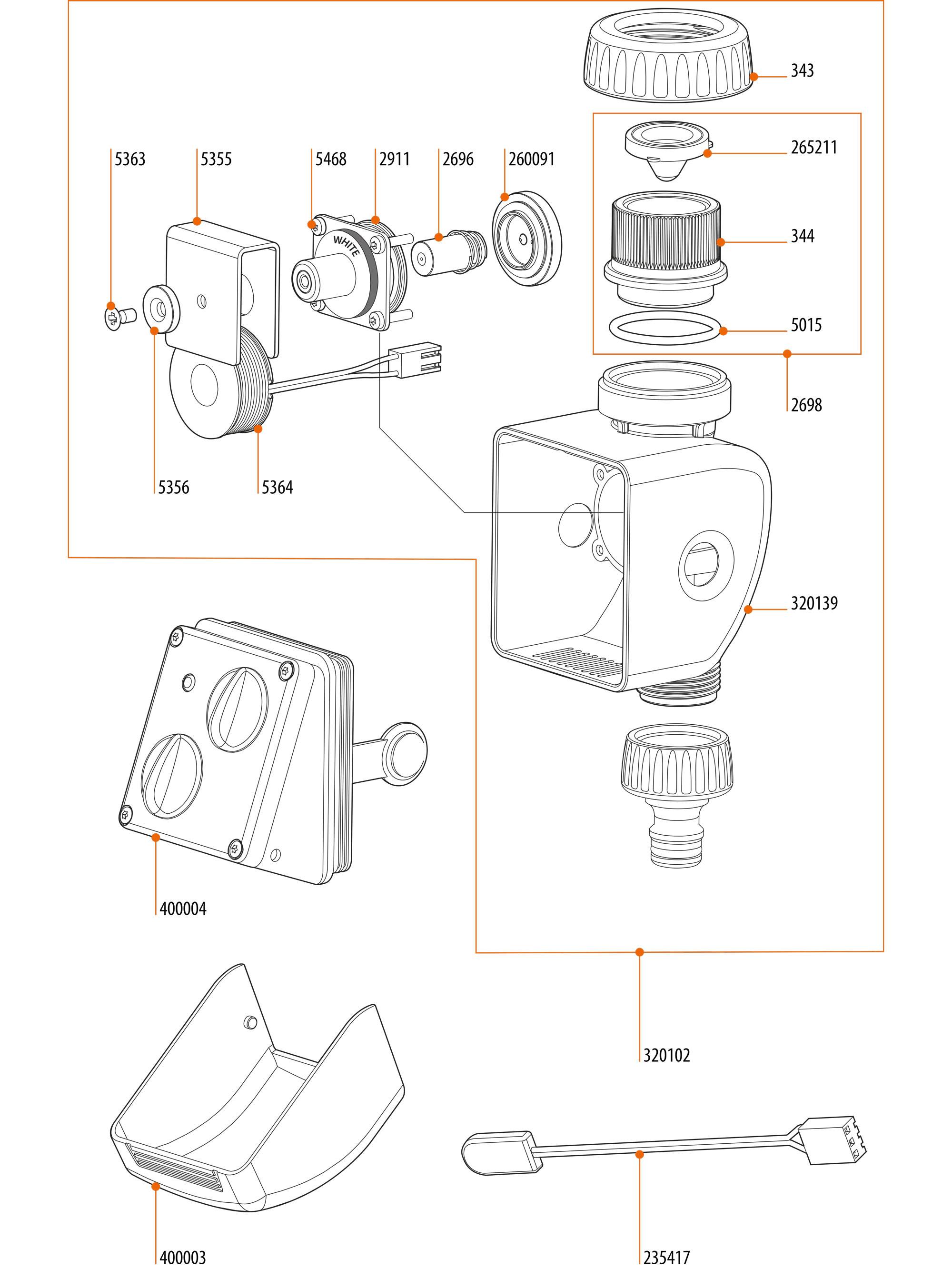 343

5363
5355
5468
2911
2696
260091

265211

WHITE

344

5015

2698

5356
5364

320139

400004

320102

400003

235417