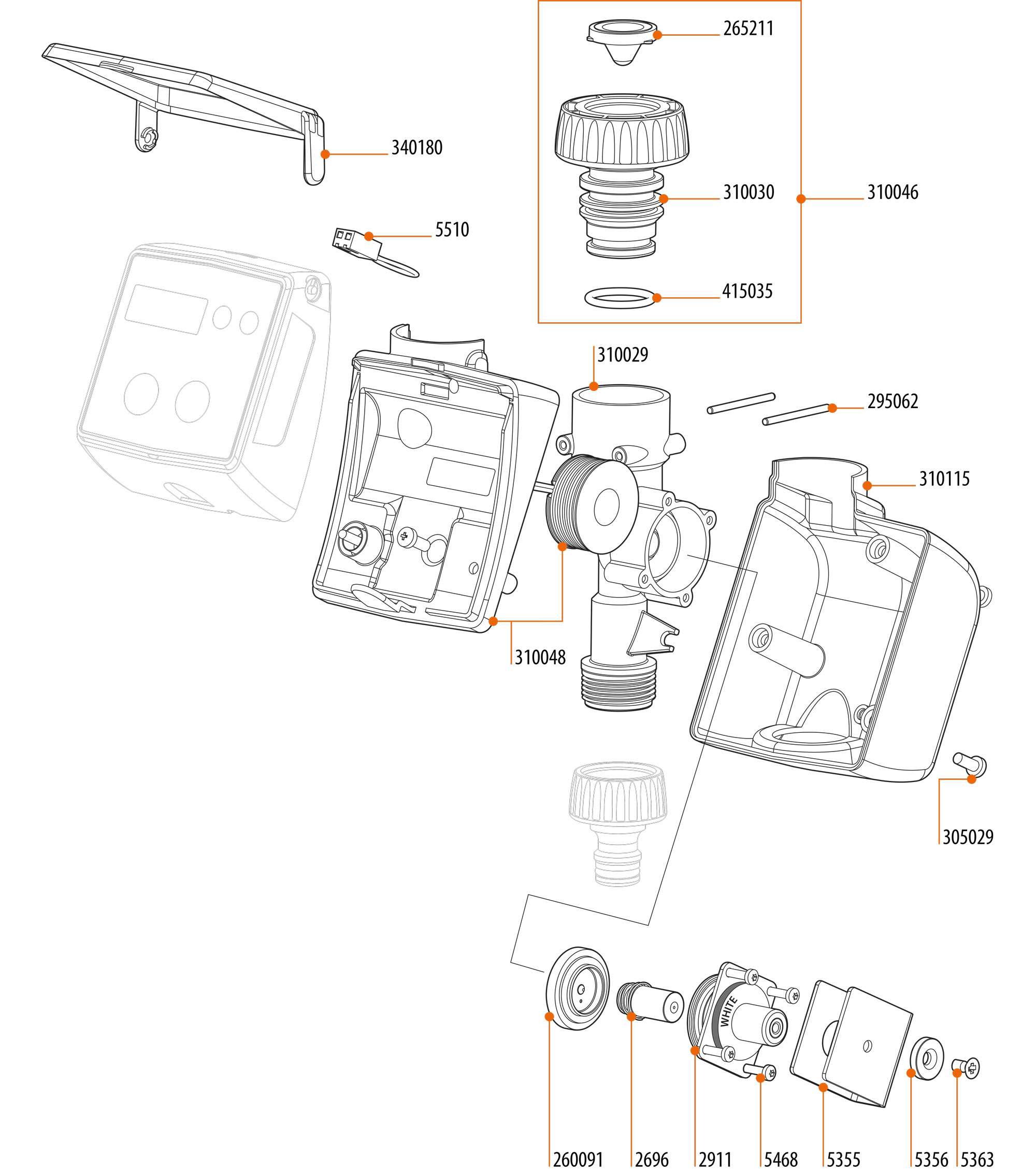 265211

340180

310030

310046

5510

415035

310029

295062

310115

310048

305029

WHITE

260091
2696
2911
5468
5355
5356
5363