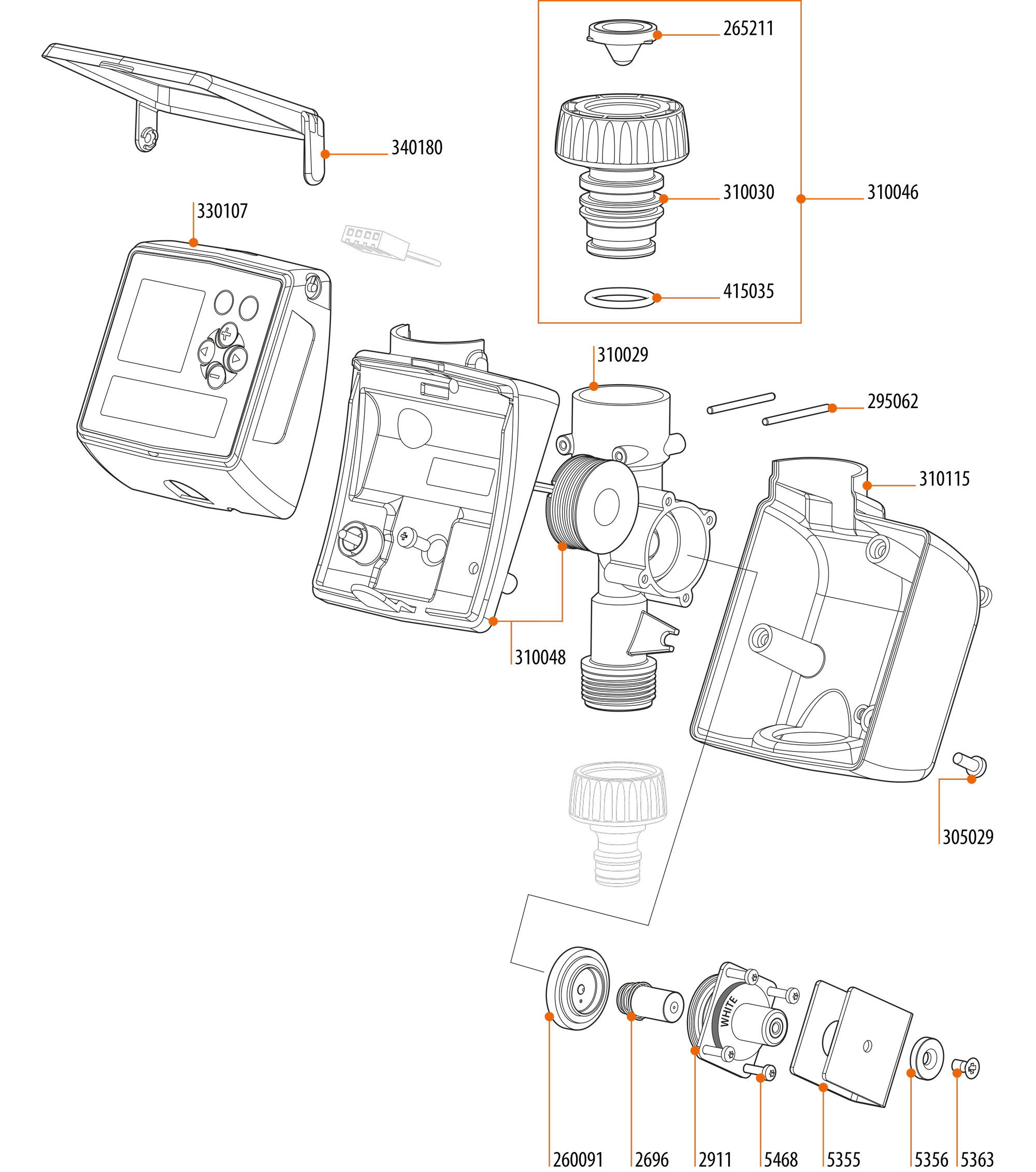 265211

340180

310030

310046

330107

415035

310029

295062

310115

310048

305029

WHITE

260091
2696
2911
5468
5355
5356
5363