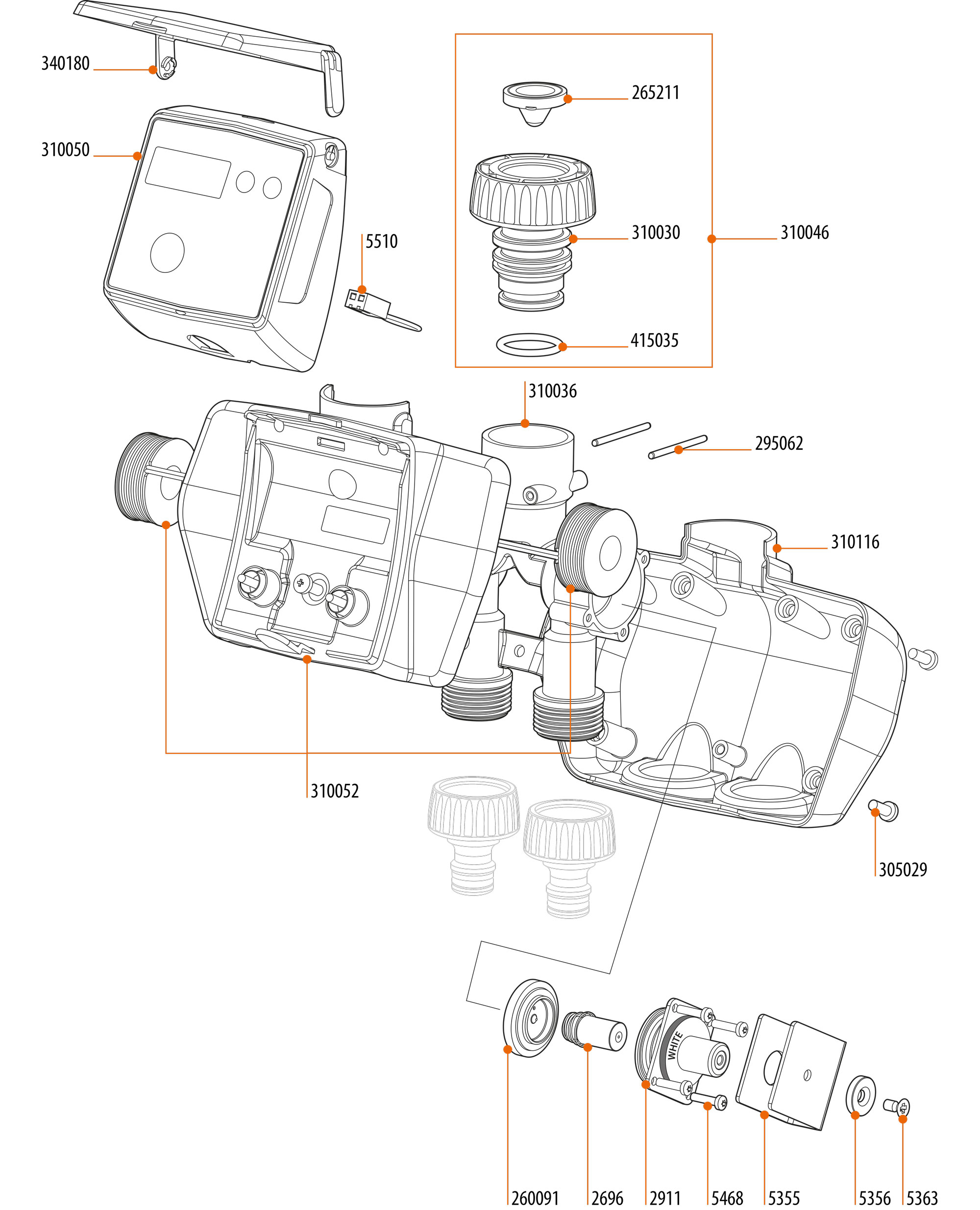 340180
310050
5510
265211
310030
310046
415035
310036
295062
310116
310052
305029
WHITE
260091
2696
2911
5468
5355
5356
5363