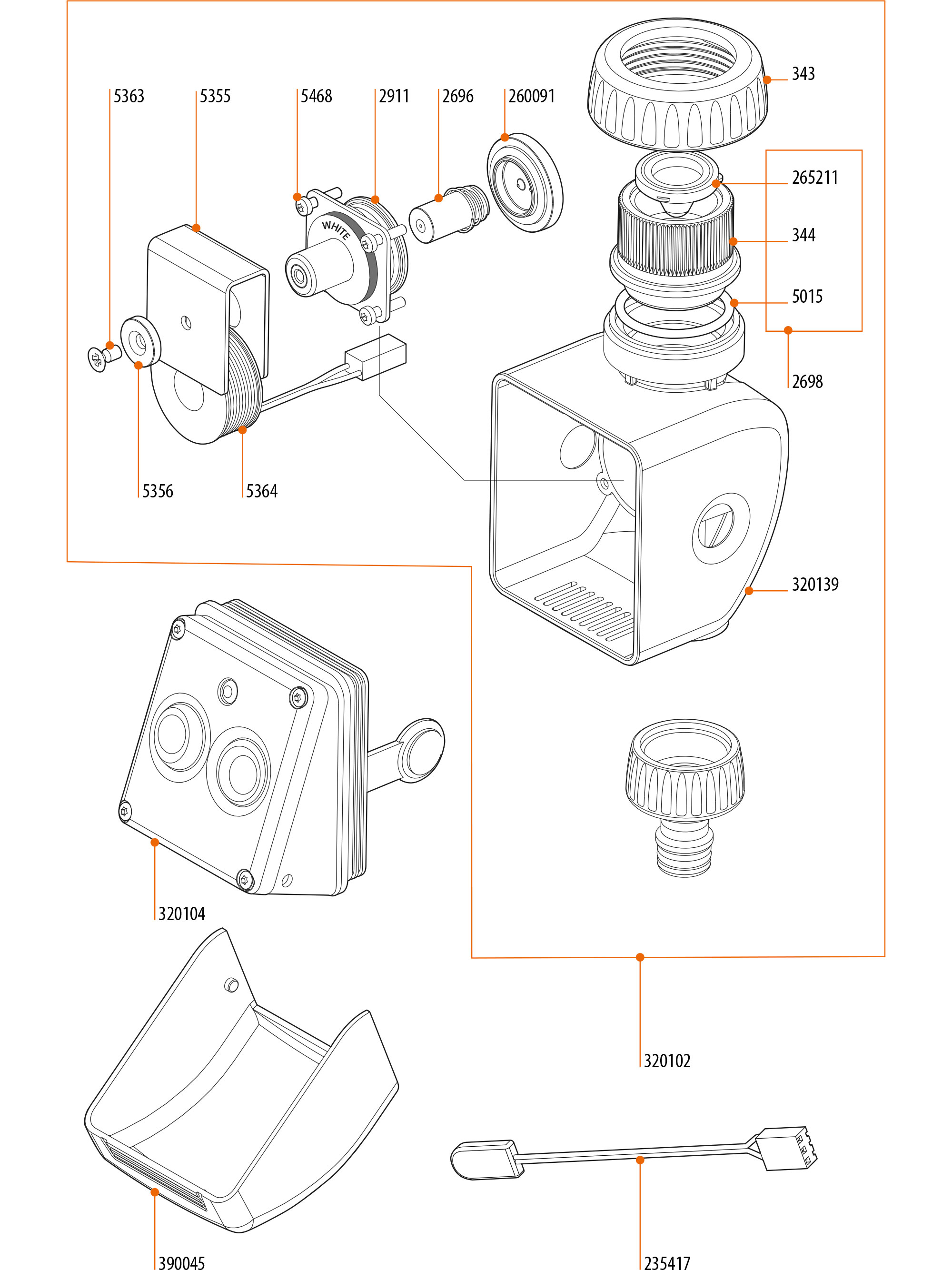 5363
5355
5468
2911
2696
260091
343
265211
344
5015
2698
WHITE
5356
5364
320139
320104
320102
390045
235417