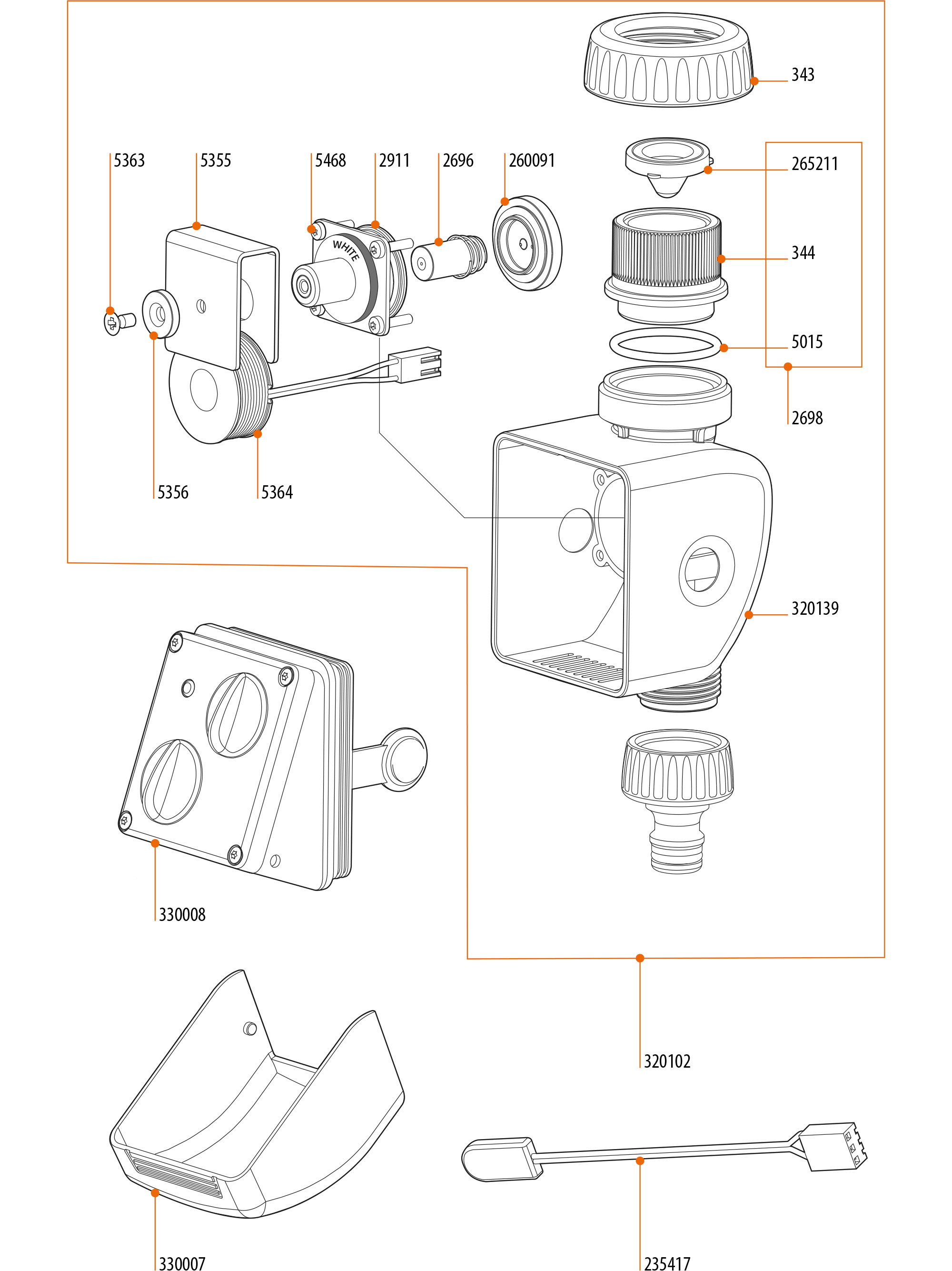 343

5363 5355 5468 2911 2696 260091

265211

WHITE

344

5015

2698

5356 5364

320139

330008

320102

330007

235417