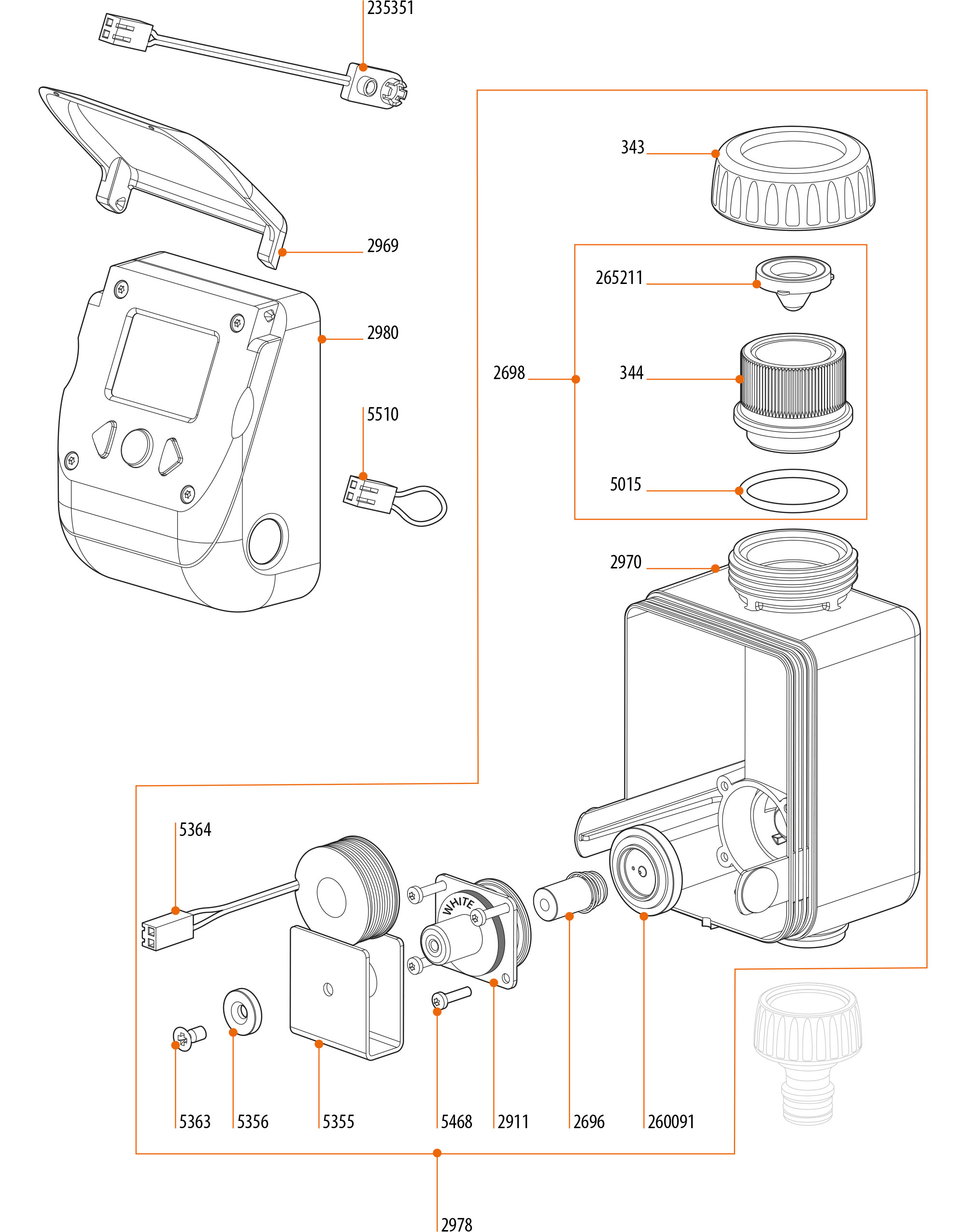 235351

343

2969

265211

2980

2698

344

5510

5015

2970

5364

WHITE

5363 5356 5355 5468 2911 2696 260091

2978