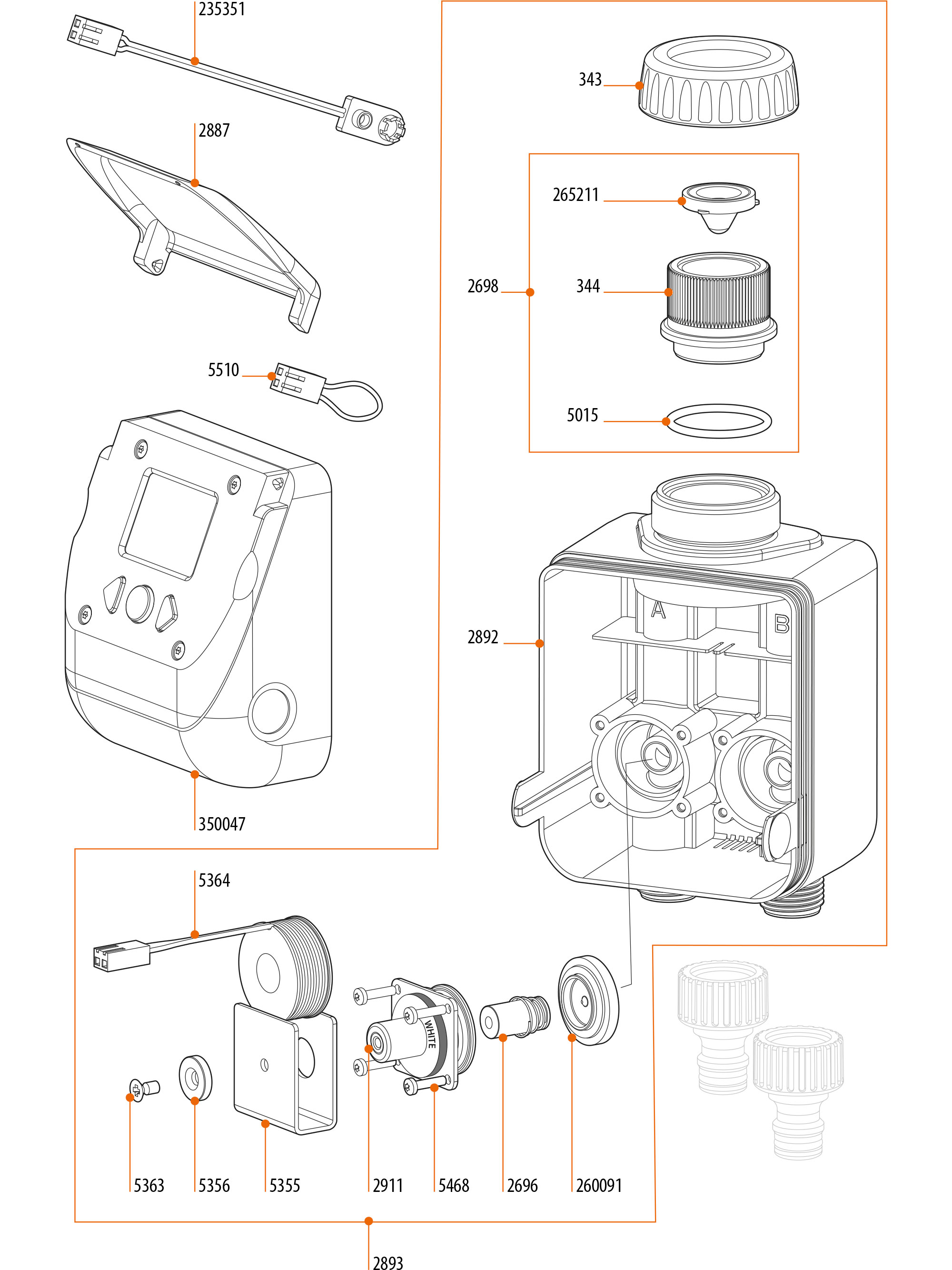 235351

2887

5510

350047

343

265211

2698

344

5015

2892

A

B

5364

WHITE

5363

5356

5355

2911

5468

2696

260091

2893