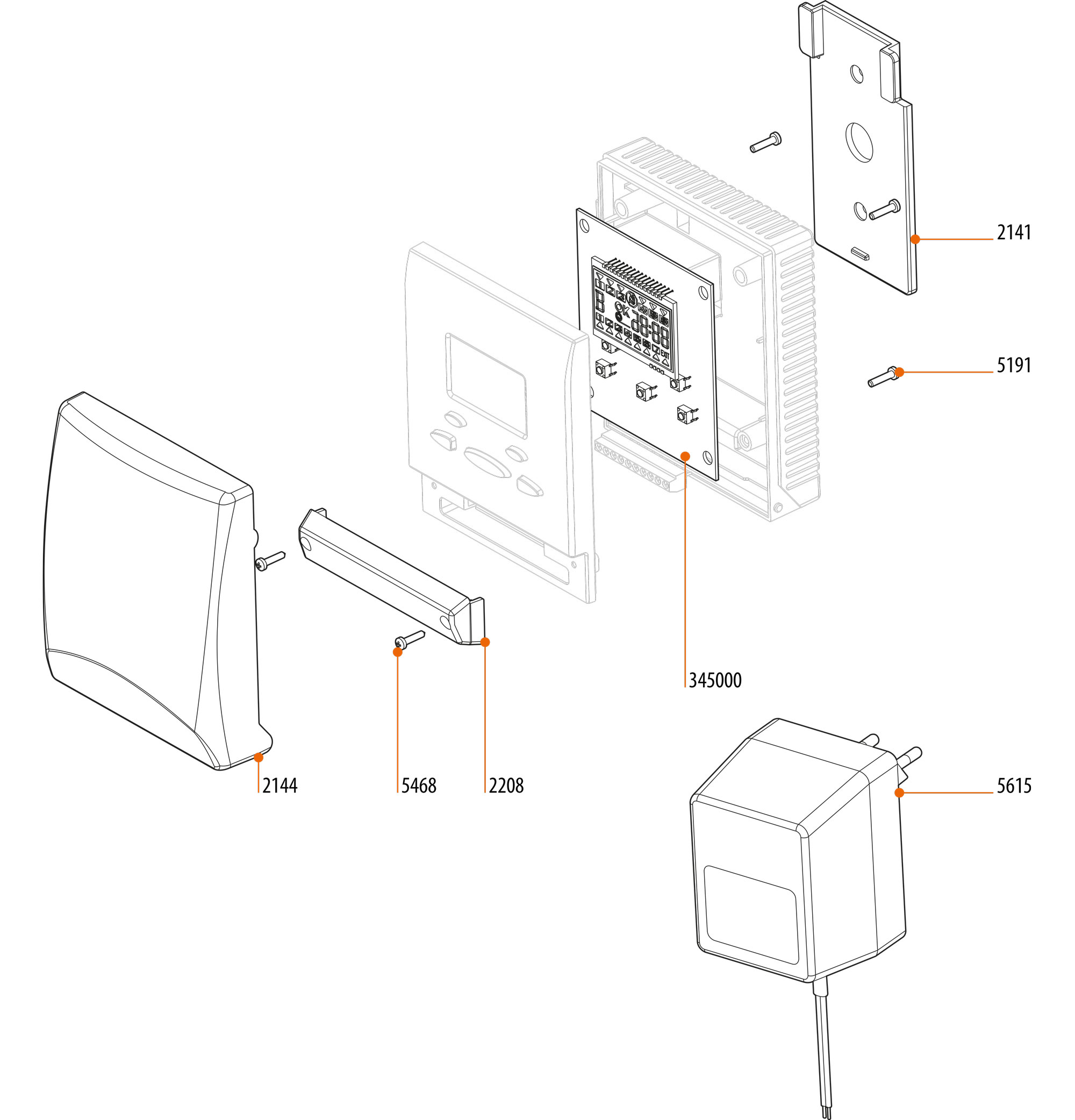 2141

5191

345000

2144

5468

2208

5615